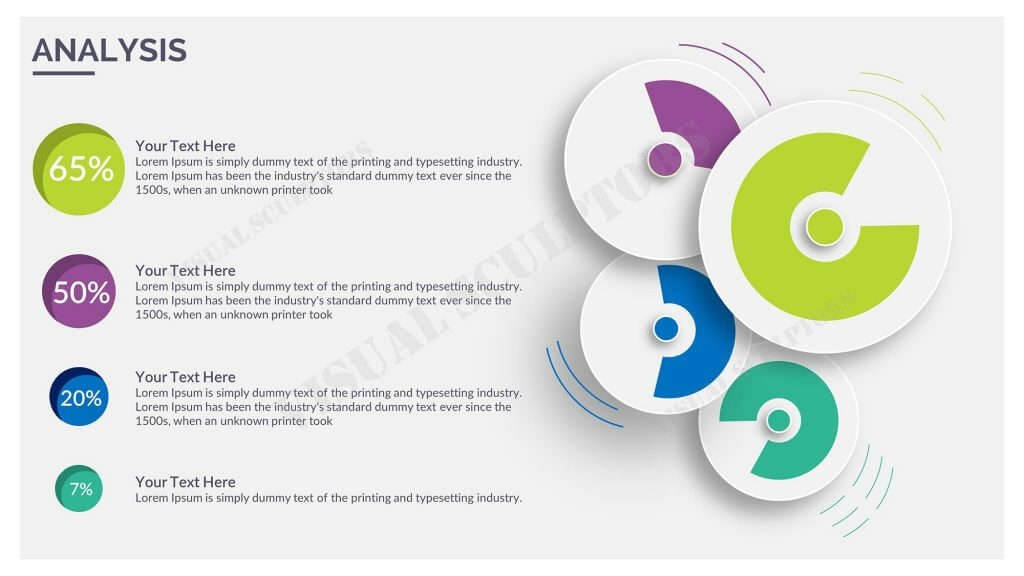 ANALYSIS

65%

Your Text Here
Lorem Ipsum is simply dummy text of the printing and typesetting industry. Lorem Ipsum has been the industry's standard dummy text ever since the 1500s, when an unknown printer took

50%

Your Text Here
Lorem Ipsum is simply dummy text of the printing and typesetting industry. Lorem Ipsum has been the industry's standard dummy text ever since the 1500s, when an unknown printer took

20%

Your Text Here
Lorem Ipsum is simply dummy text of the printing and typesetting industry. Lorem Ipsum has been the industry's standard dummy text ever since the 1500s, when an unknown printer took

7%

Your Text Here
Lorem Ipsum is simply dummy text of the printing and typesetting industry.

VISUAL SCULPTORS